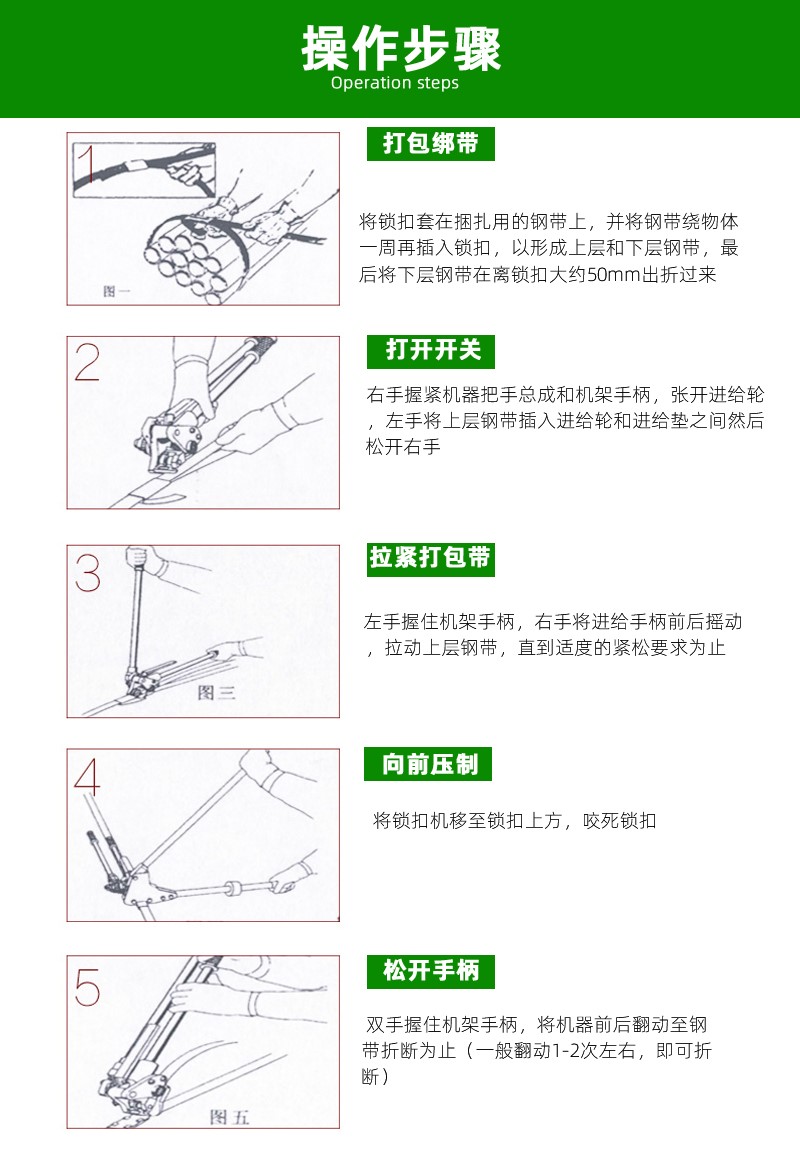 操作步骤
Operation steps

1
图一

打包绑带

将锁扣套在捆扎用的钢带上，并将钢带绕物体一周再插入锁扣，以形成上层和下层钢带，最后将下层钢带在离锁扣大约50mm出折过来

2

打开开关

右手握紧机器把手总成和机架手柄，张开进给轮，左手将上层钢带插入进给轮和进给垫之间然后松开右手

3
图三

拉紧打包带

左手握住机架手柄，右手将进给手柄前后摇动，拉动上层钢带，直到适度的紧松要求为止

4

向前压制

将锁扣机移至锁扣上方，咬死锁扣

5
图五

松开手柄

双手握住机架手柄，将机器前后翻动至钢带折断为止（一般翻动1-2次左右，即可折断）